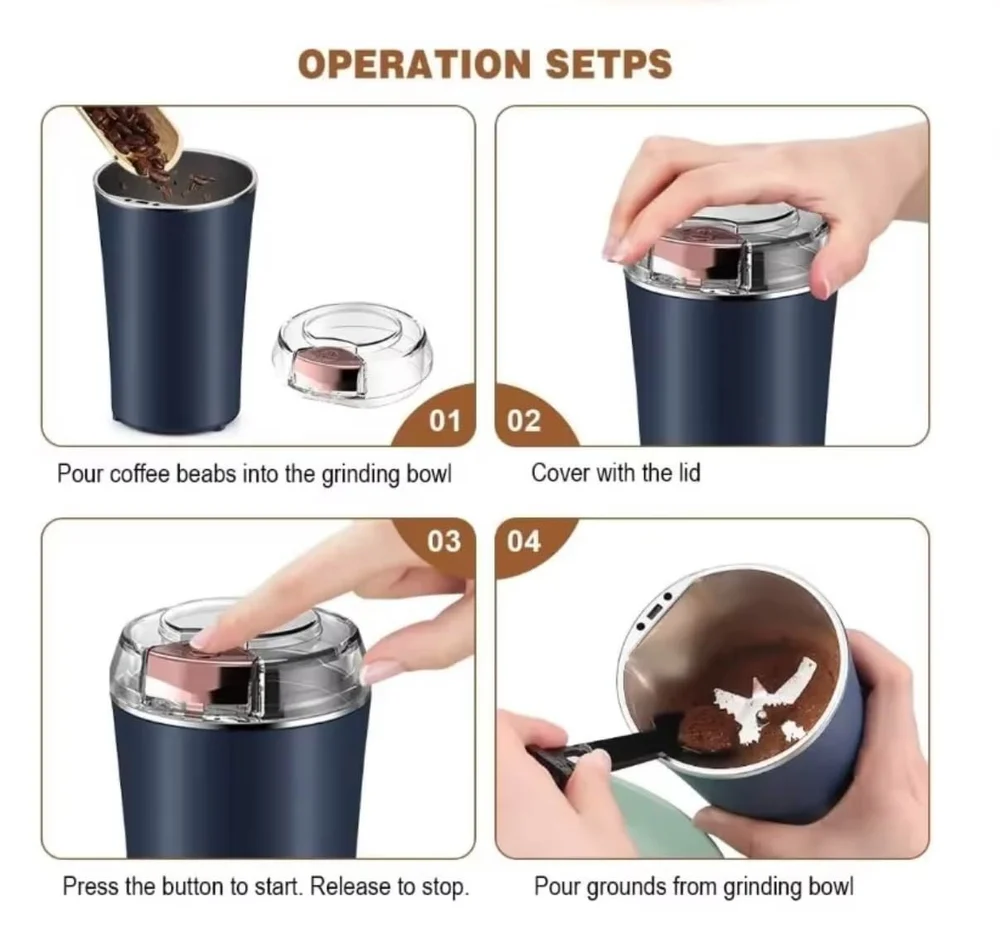 OPERATION SETPS

01

Pour coffee beabs into the grinding bowl

02

Cover with the lid

03

Press the button to start. Release to stop.

04

Pour grounds from grinding bowl